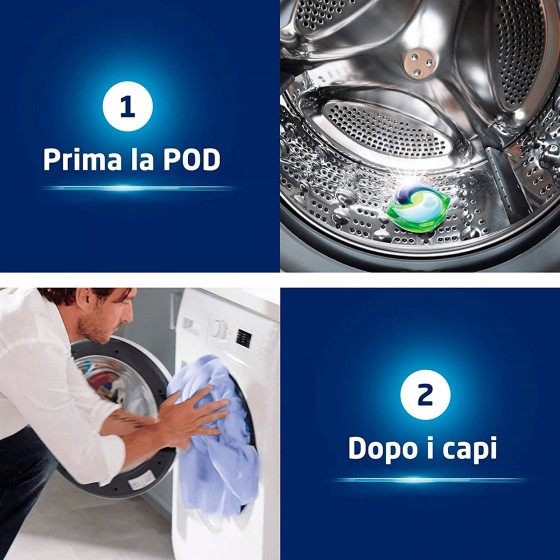 1
Prima la POD

2
Dopo i capi