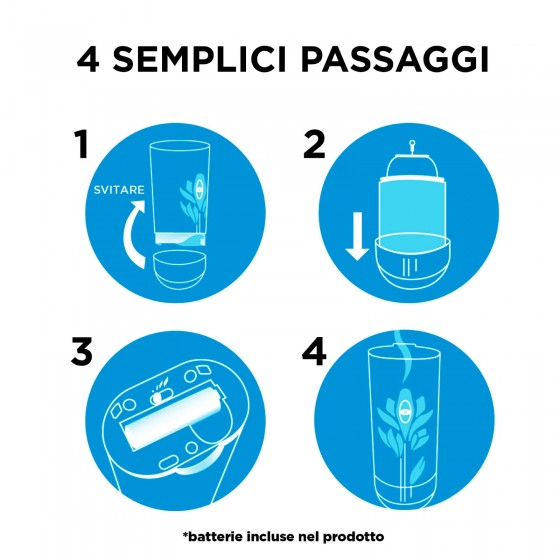 4 SEMPLICI PASSAGGI

1

SVITARE

2

3

4

*batterie incluse nel prodotto