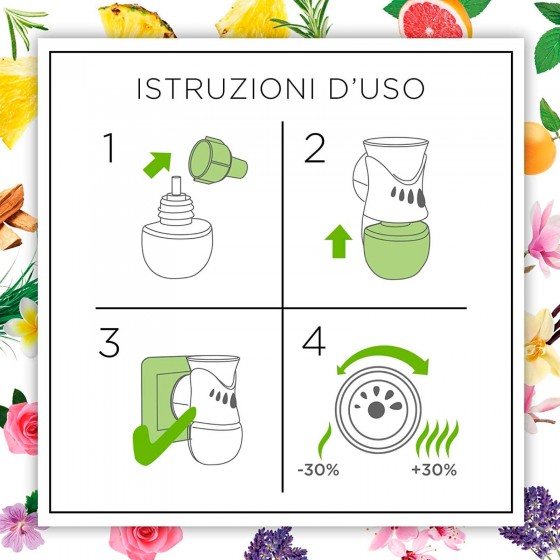 ISTRUZIONI D'USO

1

2

3

4

-30%

+30%