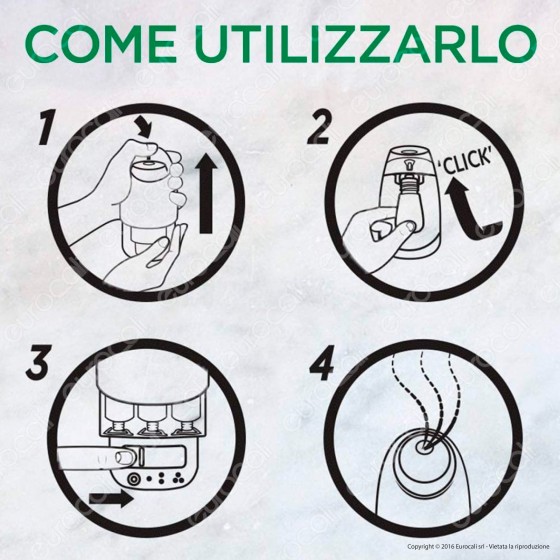 COME UTILIZZARLO

1

2

'CLICK'

3

4

Copyright © 2016 Eurocali srl - Vietata la riproduzione