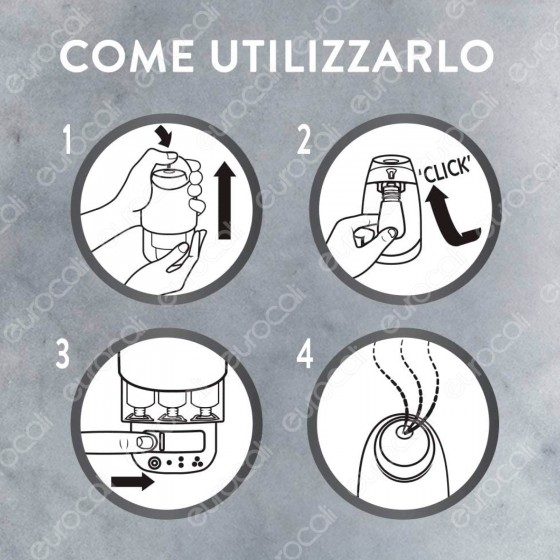 COME UTILIZZARLO

1

2

'CLICK'

3

4

eurocali