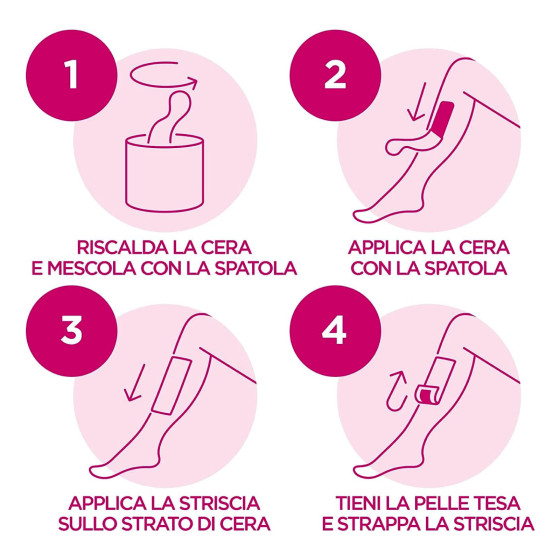 1

RISCALDA LA CERA
E MESCOLA CON LA SPATOLA

2

APPLICA LA CERA
CON LA SPATOLA

3

APPLICA LA STRISCIA
SULLO STRATO DI CERA

4

TIENI LA PELLE TESA
E STRAPPA LA STRISCIA