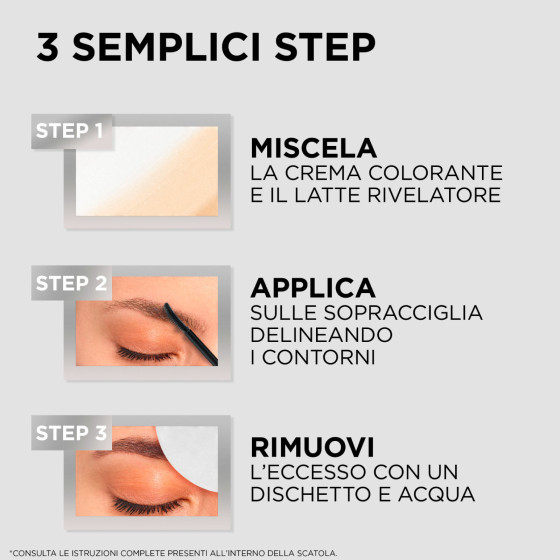 3 SEMPLICI STEP

STEP 1

MISCELA
LA CREMA COLORANTE E IL LATTE RIVELATORE

STEP 2

APPLICA
SULLE SOPRACCIGLIA DELINEANDO I CONTORNI

STEP 3

RIMUOVI
L'ECCESSO CON UN DISCHETTO E ACQUA

*CONSULTA LE ISTRUZIONI COMPLETE PRESENTI ALL'INTERNO DELLA SCATOLA.