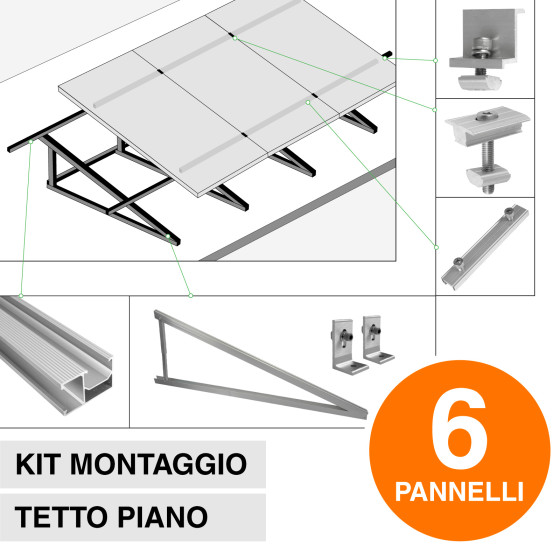 KIT MONTAGGIO

TETTO PIANO

6

PANNELLI