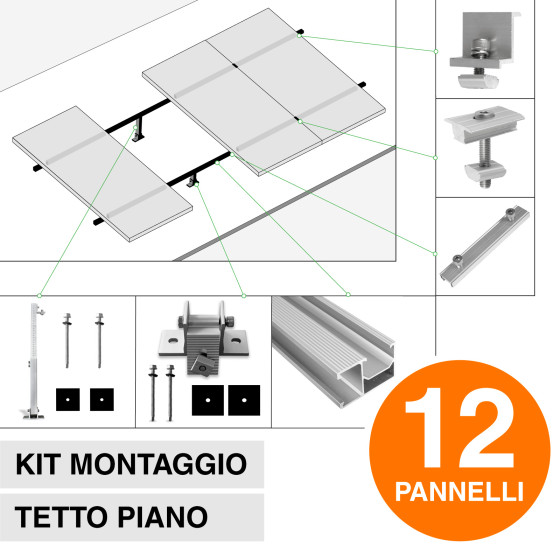 KIT MONTAGGIO

TETTO PIANO

12

PANNELLI