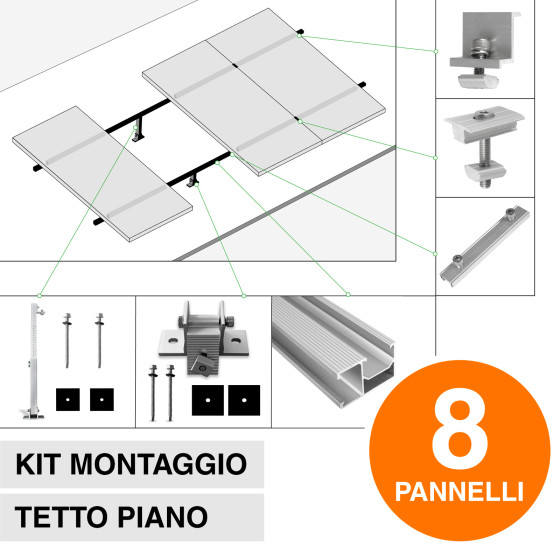 KIT MONTAGGIO

TETTO PIANO

8

PANNELLI