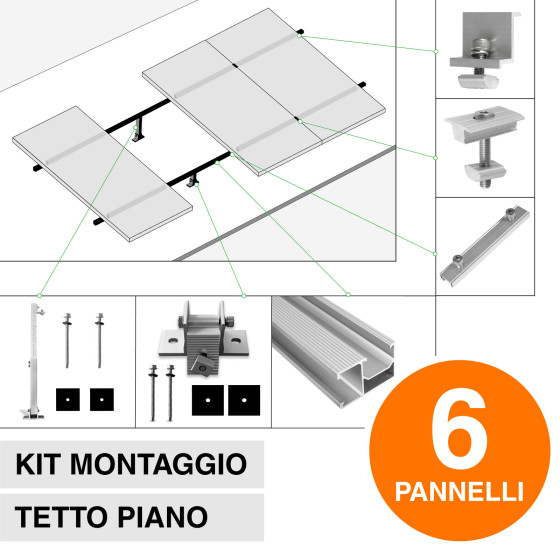 KIT MONTAGGIO
TETTO PIANO

6
PANNELLI