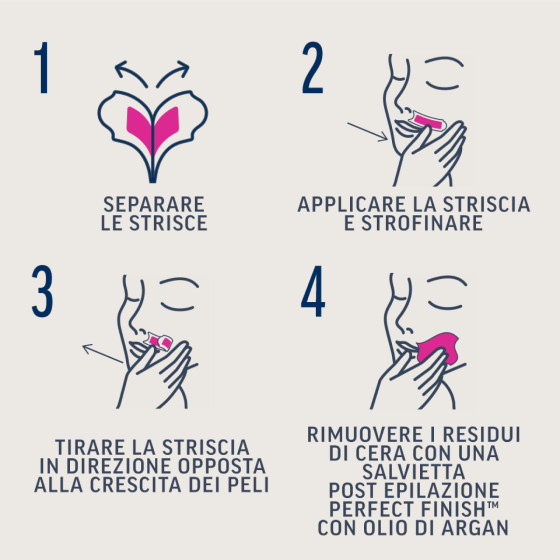 1

SEPARARE
LE STRISCE

2

APPLICARE LA STRISCIA
E STROFINARE

3

TIRARE LA STRISCIA
IN DIREZIONE OPPOSTA
ALLA CRESCITA DEI PELI

4

RIMUOVERE I RESIDUI
DI CERA CON UNA
SALVIETTA
POST EPILAZIONE
PERFECT FINISH™
CON OLIO DI ARGAN