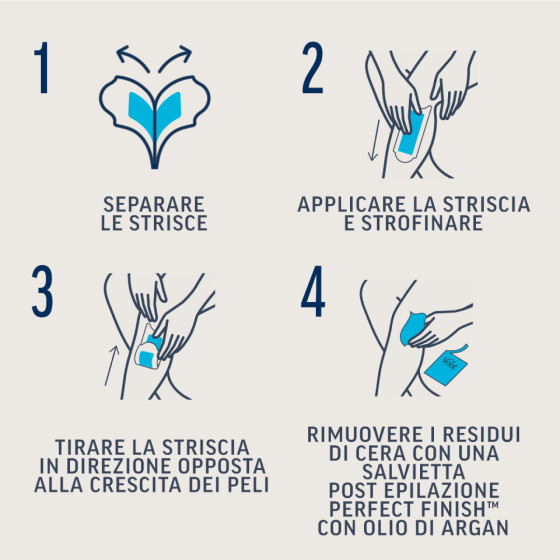 1

SEPARARE LE STRISCE

2

APPLICARE LA STRISCIA E STROFINARE

3

TIRARE LA STRISCIA IN DIREZIONE OPPOSTA ALLA CRESCITA DEI PELI

4

Veet

RIMUOVERE I RESIDUI DI CERA CON UNA SALVIETTA POST EPILAZIONE PERFECT FINISH™ CON OLIO DI ARGAN