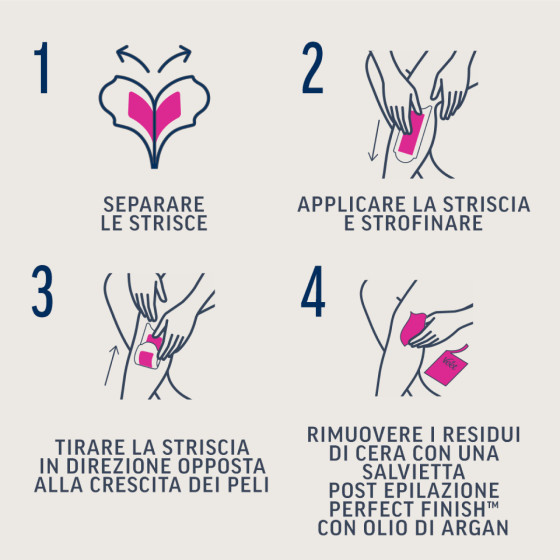 1

SEPARARE LE STRISCE

2

APPLICARE LA STRISCIA E STROFINARE

3

TIRARE LA STRISCIA IN DIREZIONE OPPOSTA ALLA CRESCITA DEI PELI

4

Veet

RIMUOVERE I RESIDUI DI CERA CON UNA SALVIETTA POST EPILAZIONE PERFECT FINISH™ CON OLIO DI ARGAN