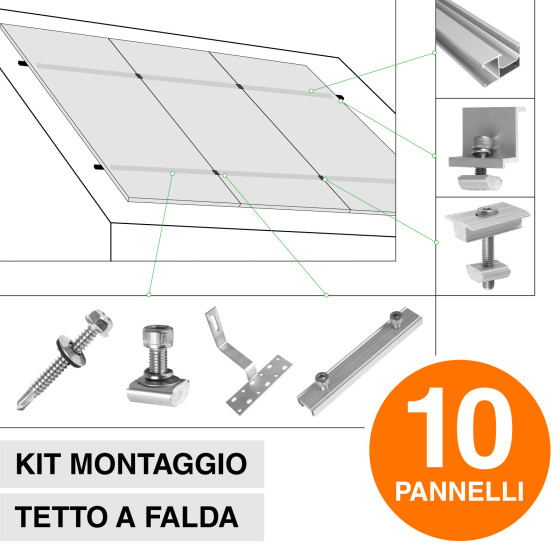 KIT MONTAGGIO

TETTO A FALDA

10
PANNELLI