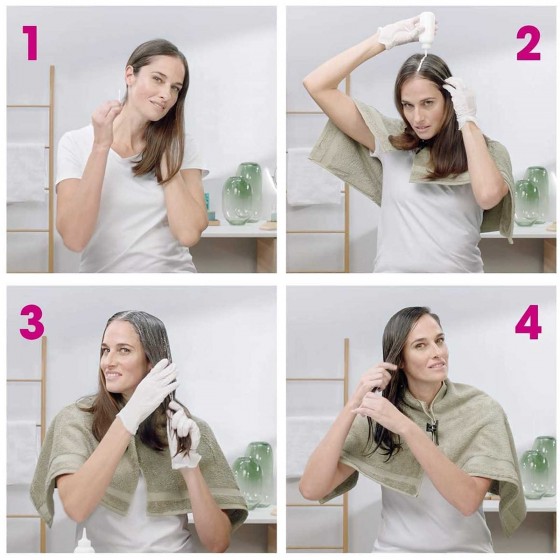 1

2

3

4