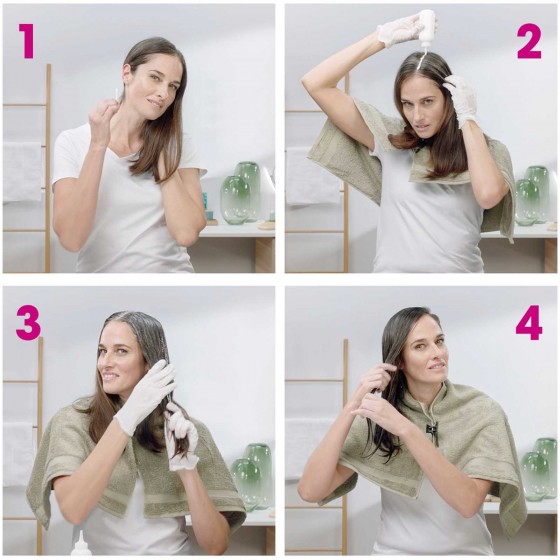 1

2

3

4