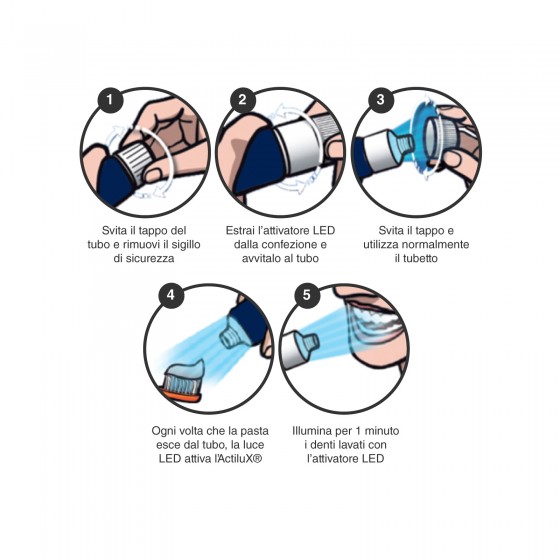 1
Svita il tappo del tubo e rimuovi il sigillo di sicurezza

2
Estrai l'attivatore LED dalla confezione e avvitalo al tubo

3
Svita il tappo e utilizza normalmente il tubetto

4
Ogni volta che la pasta esce dal tubo, la luce LED attiva l'ActiluX®

5
Illumina per 1 minuto i denti lavati con l'attivatore LED