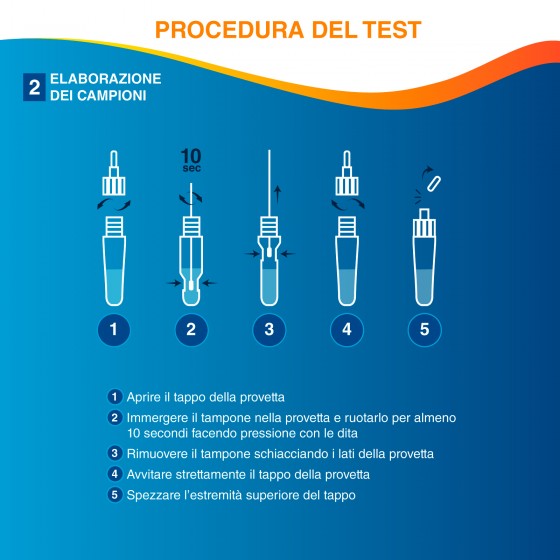 PROCEDURA DEL TEST

2 ELABORAZIONE DEI CAMPIONI

10 sec

1 2 3 4 5

1 Aprire il tappo della provetta
2 Immergere il tampone nella provetta e ruotarlo per almeno 10 secondi facendo pressione con le dita
3 Rimuovere il tampone schiacciando i lati della provetta
4 Avvitare strettamente il tappo della provetta
5 Spezzare l'estremità superiore del tappo